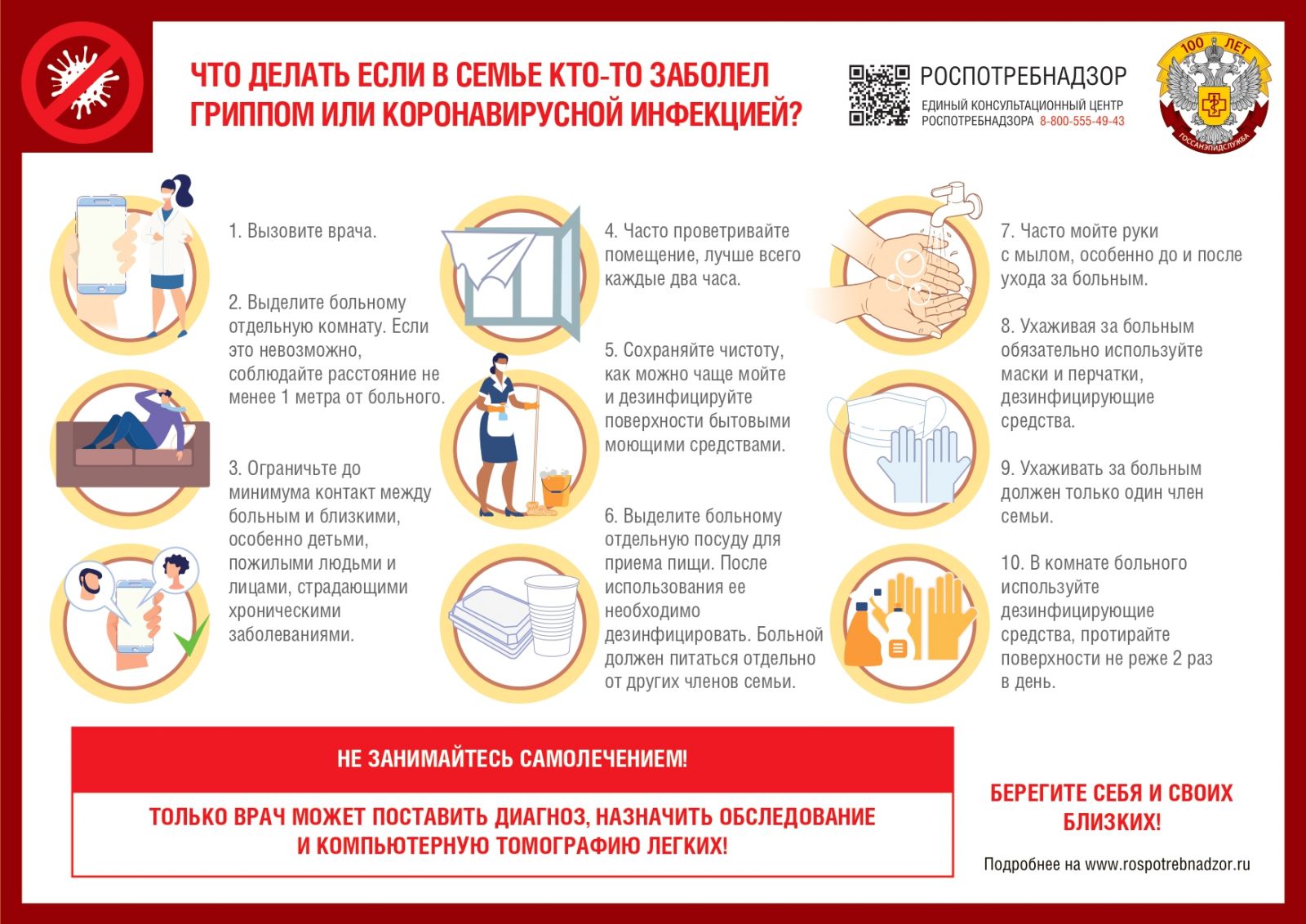 ЧТО ДЕЛАТЬ ЕСЛИ В СЕМЬЕ КТО-ТО ЗАБОЛЕЛ ГРИППОМ ИЛИ КОРОНАВИРУСНОЙ ИНФЕКЦИЕЙ?

РОСПОТРЕБНАДЗОР
ЕДИНЫЙ КОНСУЛЬТАЦИОННЫЙ ЦЕНТР РОСПОТРЕБНАДЗОРА 8-800-555-49-43

100 ЛЕТ
ГОССАНЭПИДСЛУЖБА

1. Вызовите врача.

2. Выделите больному отдельную комнату. Если это невозможно, соблюдайте расстояние не менее 1 метра от больного.

3. Ограничьте до минимума контакт между больным и близкими, особенно детьми, пожилыми людьми и лицами, страдающими хроническими заболеваниями.

4. Часто проветривайте помещение, лучше всего каждые два часа.

5. Сохраняйте чистоту, как можно чаще мойте и дезинфицируйте поверхности бытовыми моющими средствами.

6. Выделите больному отдельную посуду для приема пищи. После использования ее необходимо дезинфицировать. Больной должен питаться отдельно от других членов семьи.

7. Часто мойте руки с мылом, особенно до и после ухода за больным.

8. Ухаживая за больным обязательно используйте маски и перчатки, дезинфицирующие средства.

9. Ухаживать за больным должен только один член семьи.

10. В комнате больного используйте дезинфицирующие средства, протирайте поверхности не реже 2 раз в день.

НЕ ЗАНИМАЙТЕСЬ САМОЛЕЧЕНИЕМ!

ТОЛЬКО ВРАЧ МОЖЕТ ПОСТАВИТЬ ДИАГНОЗ, НАЗНАЧИТЬ ОБСЛЕДОВАНИЕ И КОМПЬЮТЕРНУЮ ТОМОГРАФИЮ ЛЕГКИХ!

БЕРЕГИТЕ СЕБЯ И СВОИХ БЛИЗКИХ!

Подробнее на www.rospotrebnadzor.ru